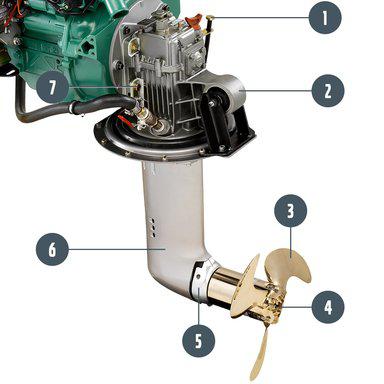 1
7
2
3
6
4
5